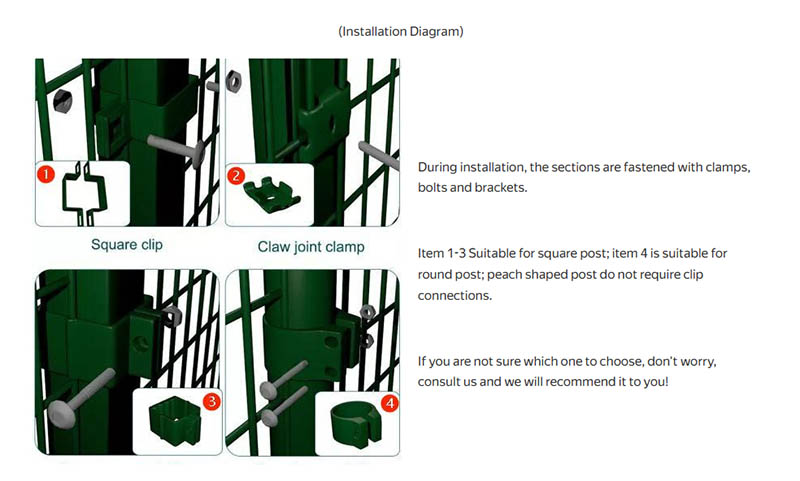 (Installation Diagram)

1

Square clip

2

Claw joint clamp

3

4

During installation, the sections are fastened with clamps, bolts and brackets.

Item 1-3 Suitable for square post; item 4 is suitable for round post; peach shaped post do not require clip connections.

If you are not sure which one to choose, don't worry, consult us and we will recommend it to you!