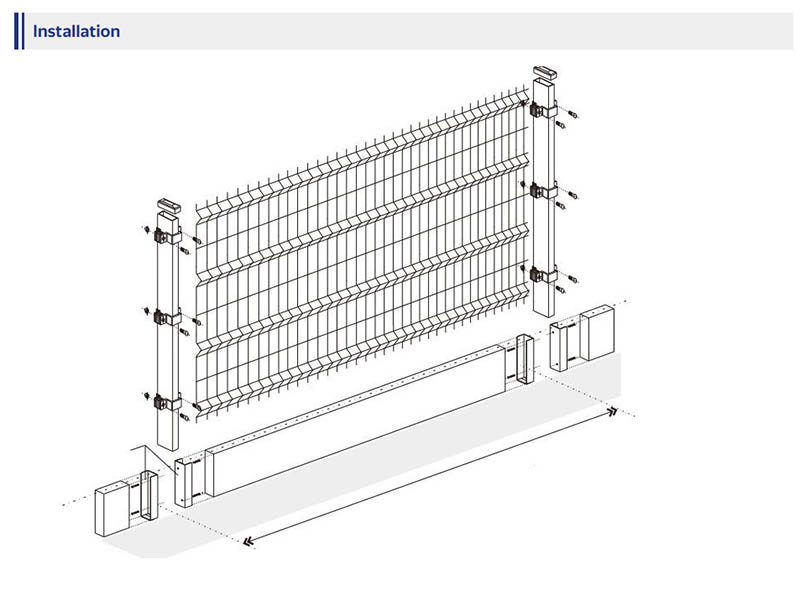 Installation